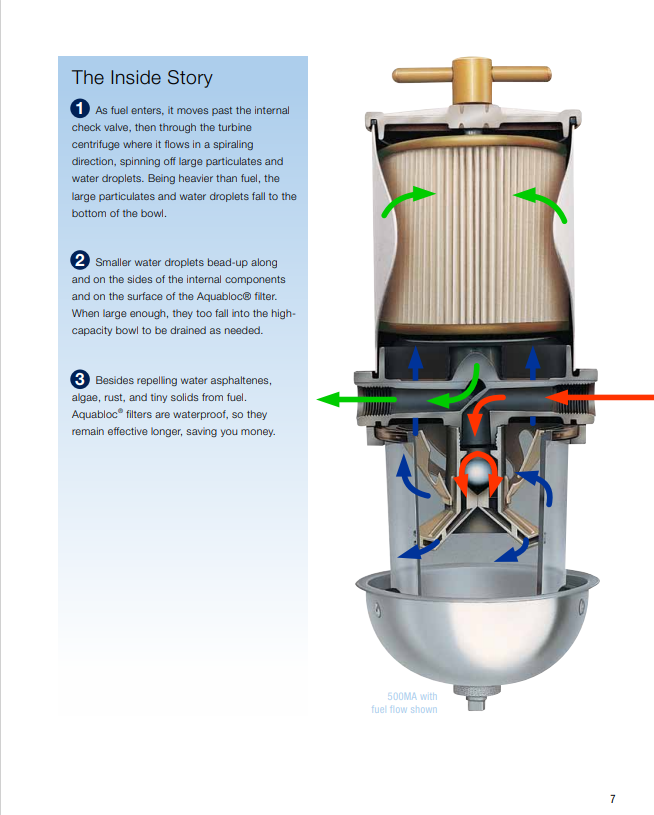 The Inside Story

1 As fuel enters, it moves past the internal check valve, then through the turbine centrifuge where it flows in a spiraling direction, spinning off large particulates and water droplets. Being heavier than fuel, the large particulates and water droplets fall to the bottom of the bowl.

2 Smaller water droplets bead-up along and on the sides of the internal components and on the surface of the Aquabloc® filter. When large enough, they too fall into the high-capacity bowl to be drained as needed.

3 Besides repelling water asphaltenes, algae, rust, and tiny solids from fuel. Aquabloc® filters are waterproof, so they remain effective longer, saving you money.

500MA with fuel flow shown

7